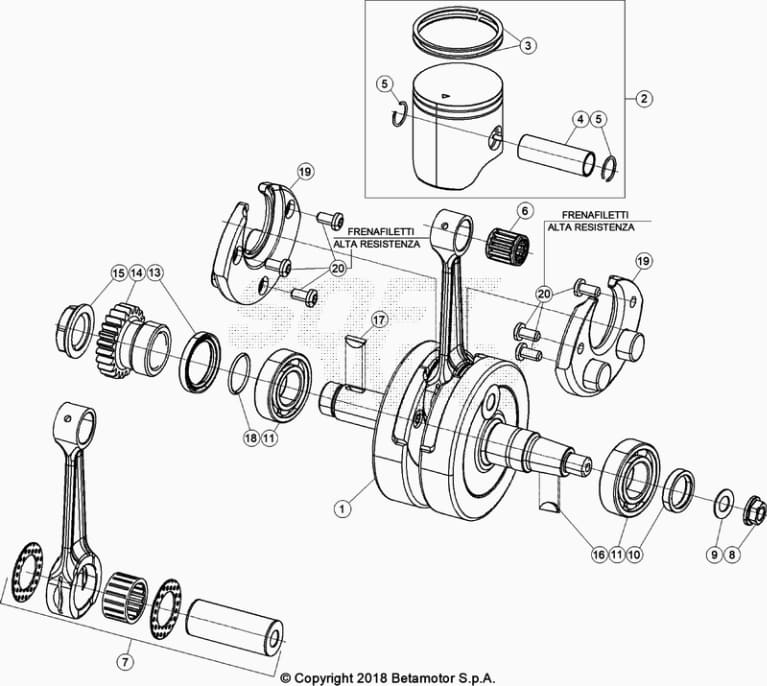 3
5
2
4
5
19
6
FRENAFILETTI
ALTA RESISTENZA
FRENAFILETTI
ALTA RESISTENZA
20
19
15
14
13
20
17
18
11
1
16
11
10
9
8
7
© Copyright 2018 Betamotor S.p.A.