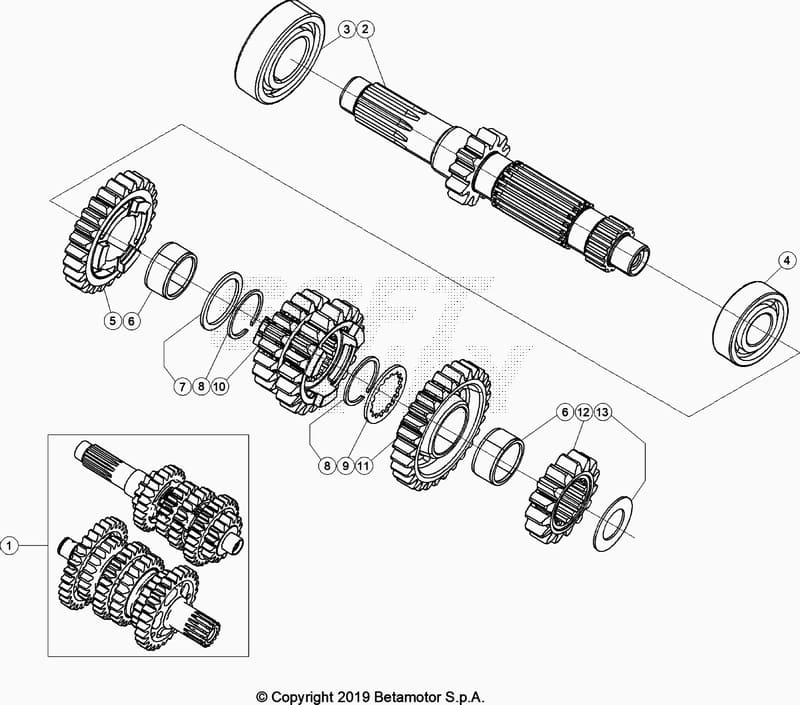 3 2

4

5 6

7 8 10

8 9 11

6 12 13

1

© Copyright 2019 Betamotor S.p.A.