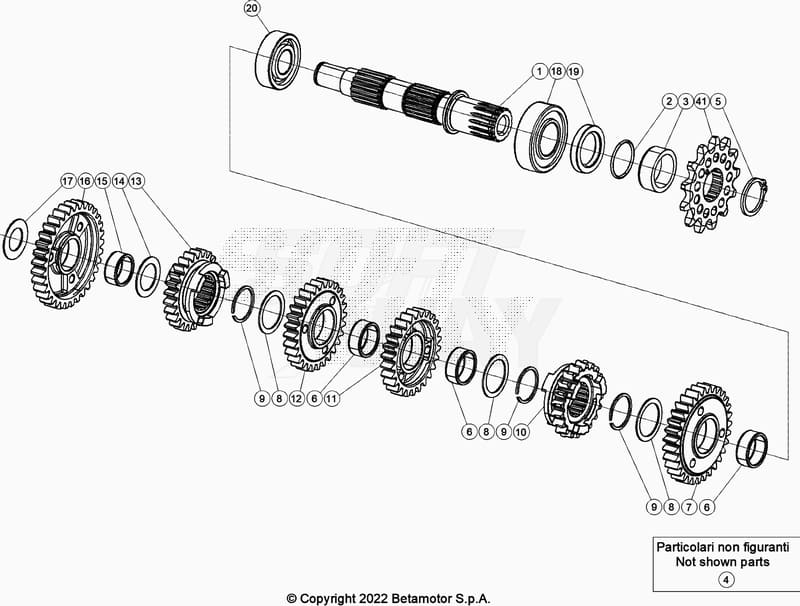 20
1 18 19
2 3 41 5
17 16 15 14 13
9 8 12 6 11
6 8 9 10
9 8 7 6

Particolari non figuranti
Not shown parts
4

© Copyright 2022 Betamotor S.p.A.