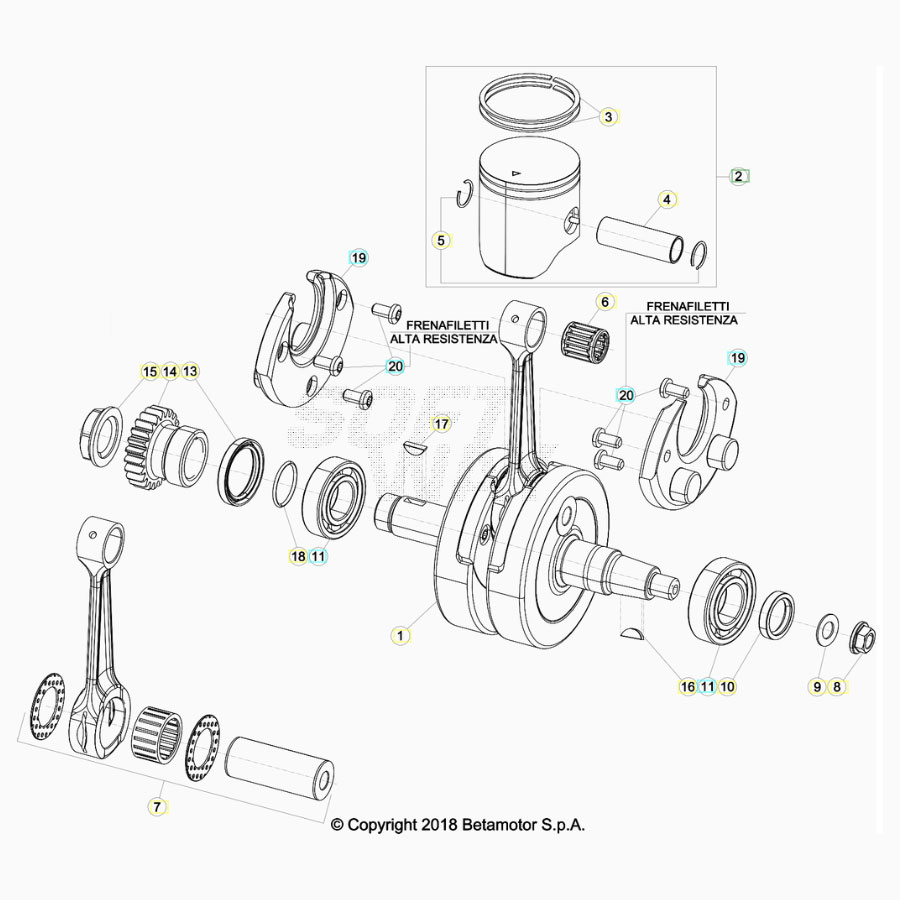 3
2
4
5
19
6
FRENAFILETTI ALTA RESISTENZA
FRENAFILETTI ALTA RESISTENZA
20
19
15 14 13
20
17
18 11
1
16 11 10
9 8
7
© Copyright 2018 Betamotor S.p.A.