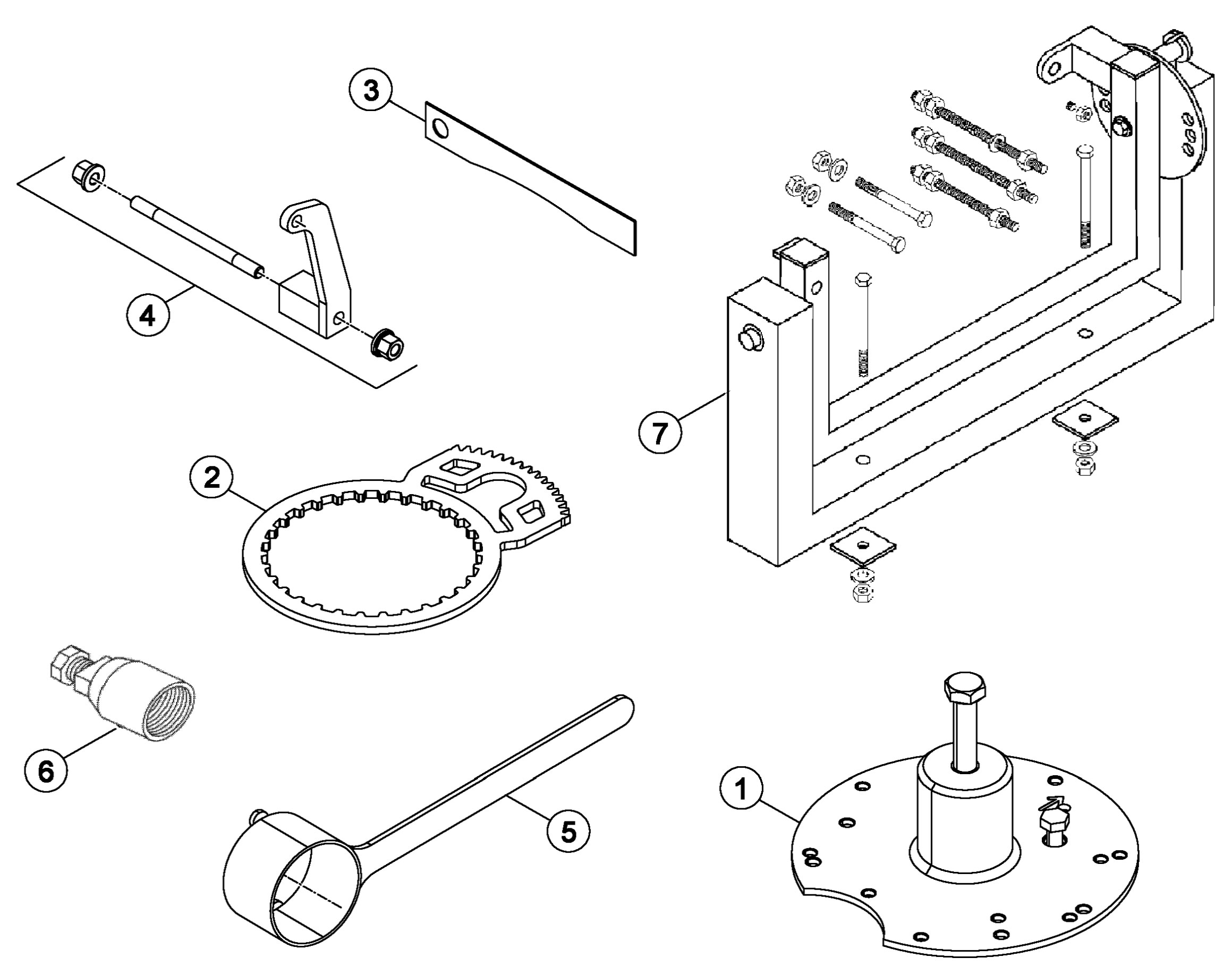 3
4
7
2
6
5
1