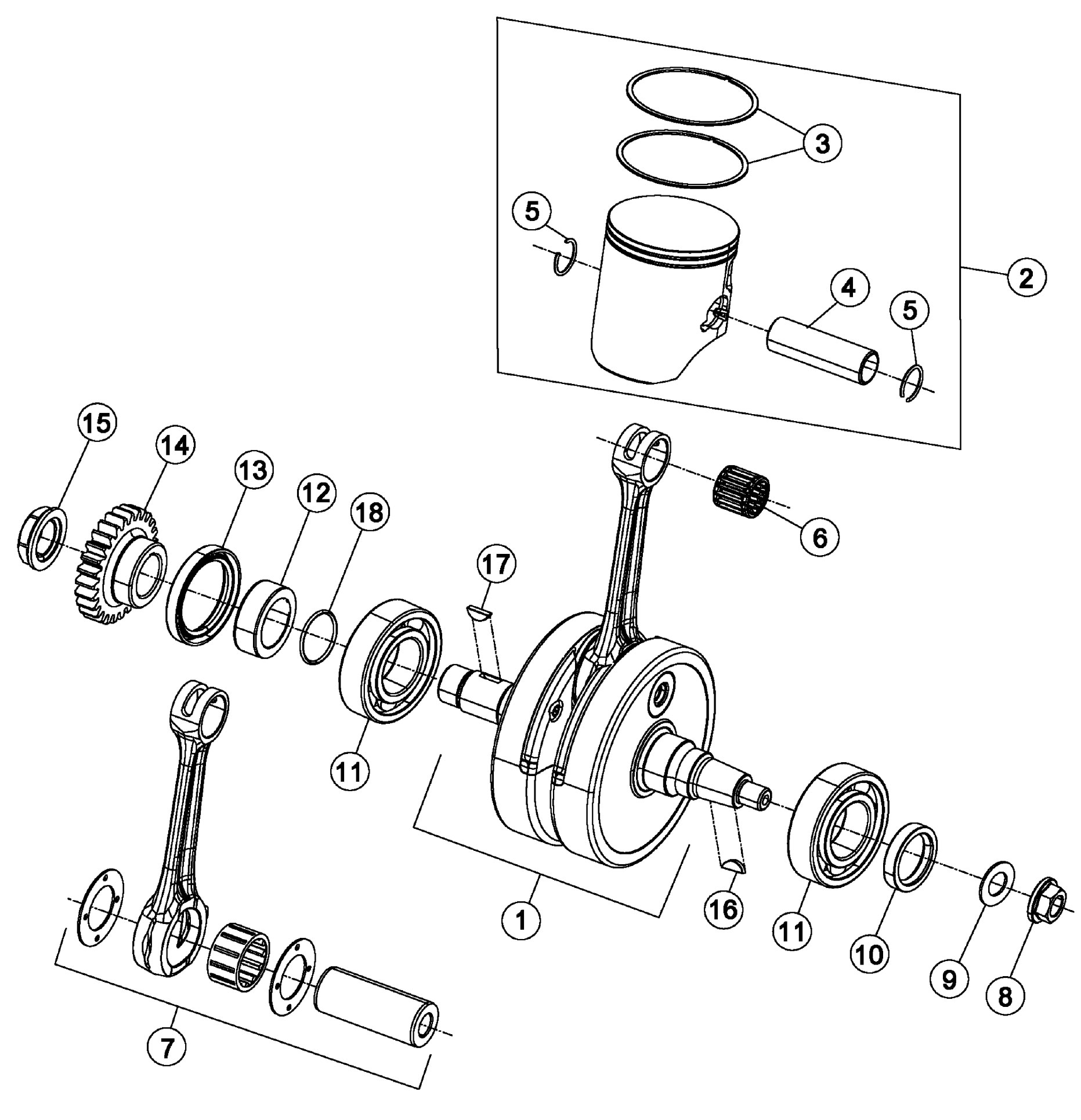 3
5
2
4
5
15
14
13
12
18
6
17
11
1
16
11
10
9
8
7