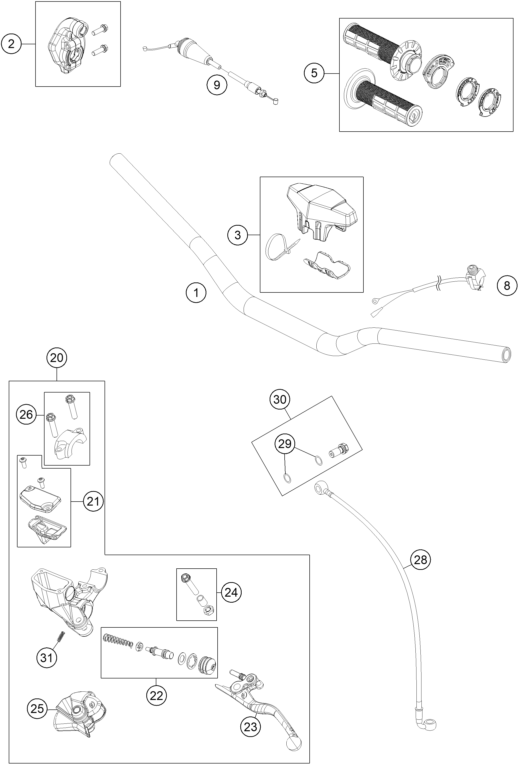 2
9
5
3
1
8
20
26
21
30
29
28
24
31
22
25
23