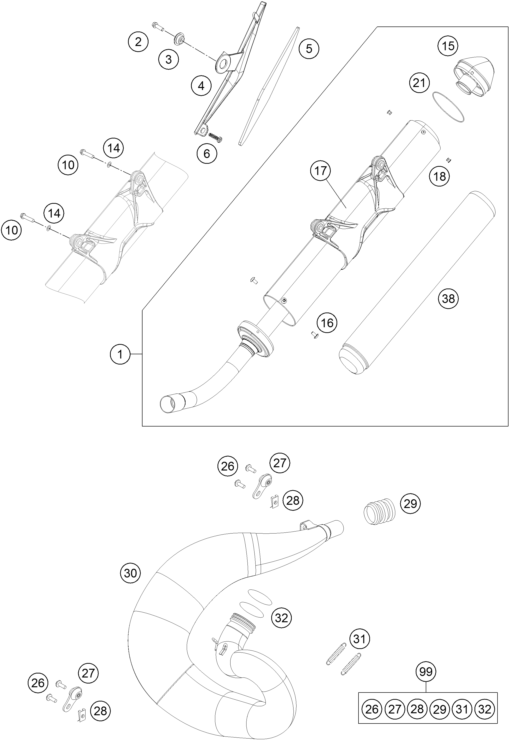 2
3
4
5
6
15
21
10
14
10
14
17
18
38
16
1
26
27
28
29
30
32
31
26
27
28
99
26 27 28 29 31 32