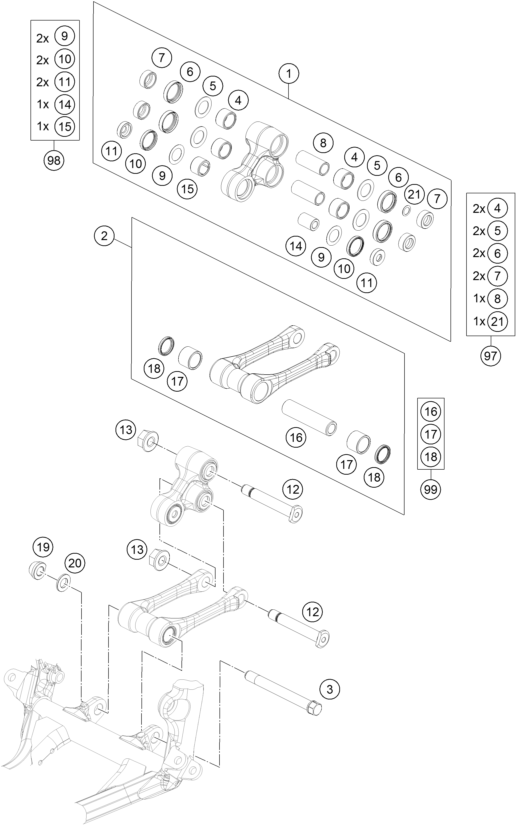 2x 9
2x 10
2x 11
1x 14
1x 15

98

7
6
5
4
1
11
10
9
15
8
4
5
6
21
7
14
9
10
11

2x 4
2x 5
2x 6
2x 7
1x 8
1x 21

97

2

18
17

16
17
18

16
17
18

99

13
12
19
20
13
12
3