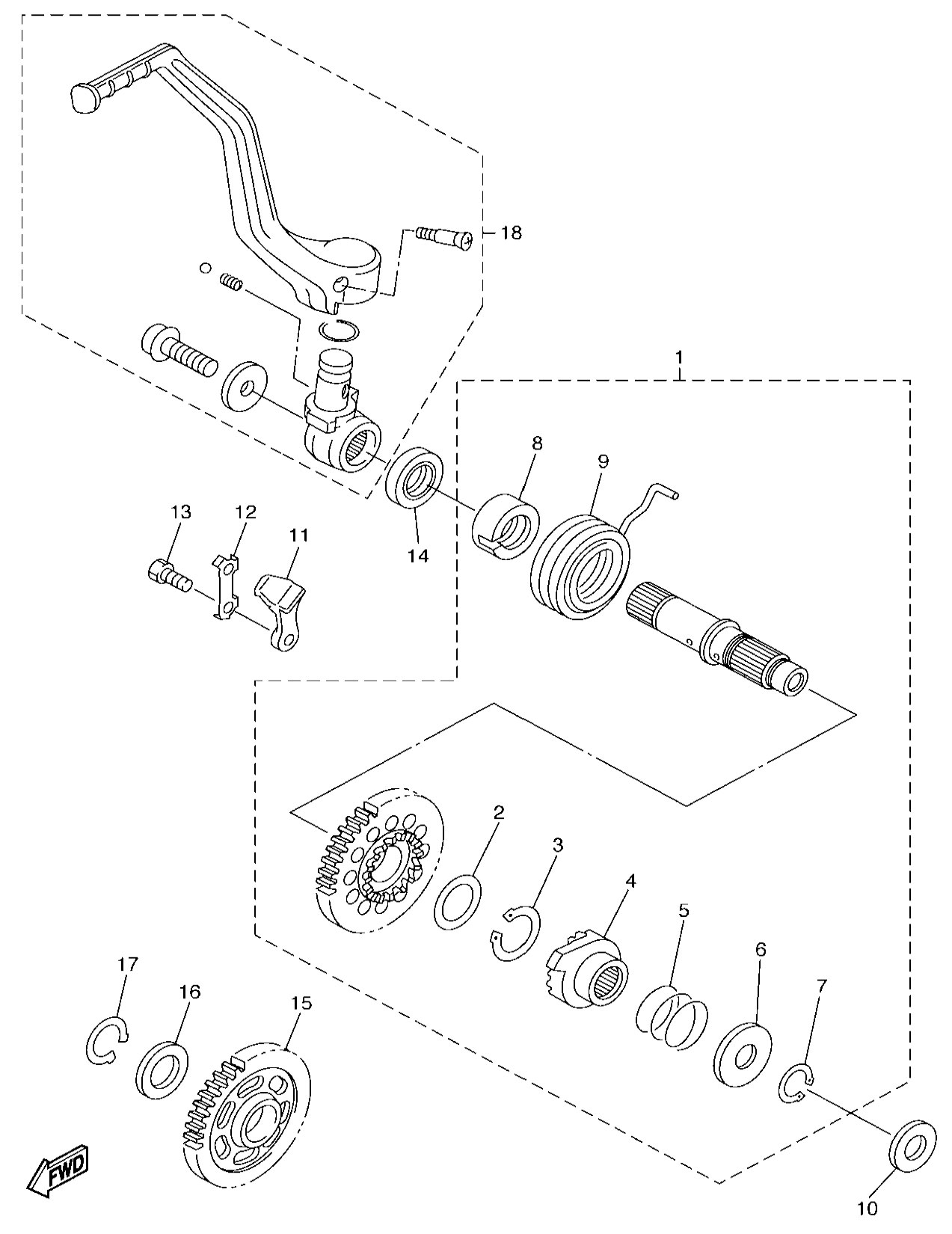 18
1
8
9
13
12
11
14
2
3
4
5
6
7
17
16
15
FWD
10