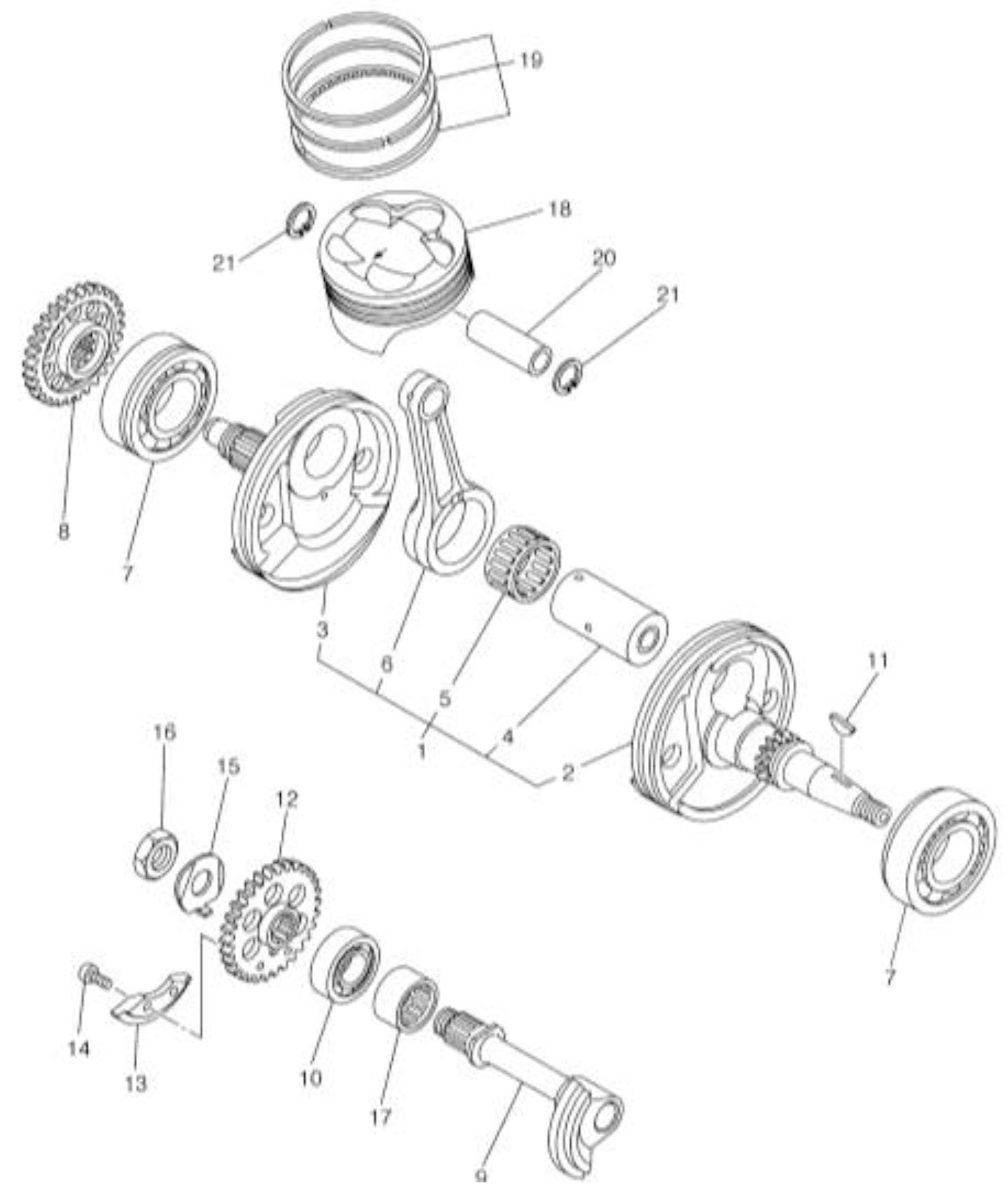 19
18
21
20
21
8
7
3
6
5
4
1
2
11
16
15
12
7
14
13
10
17
9