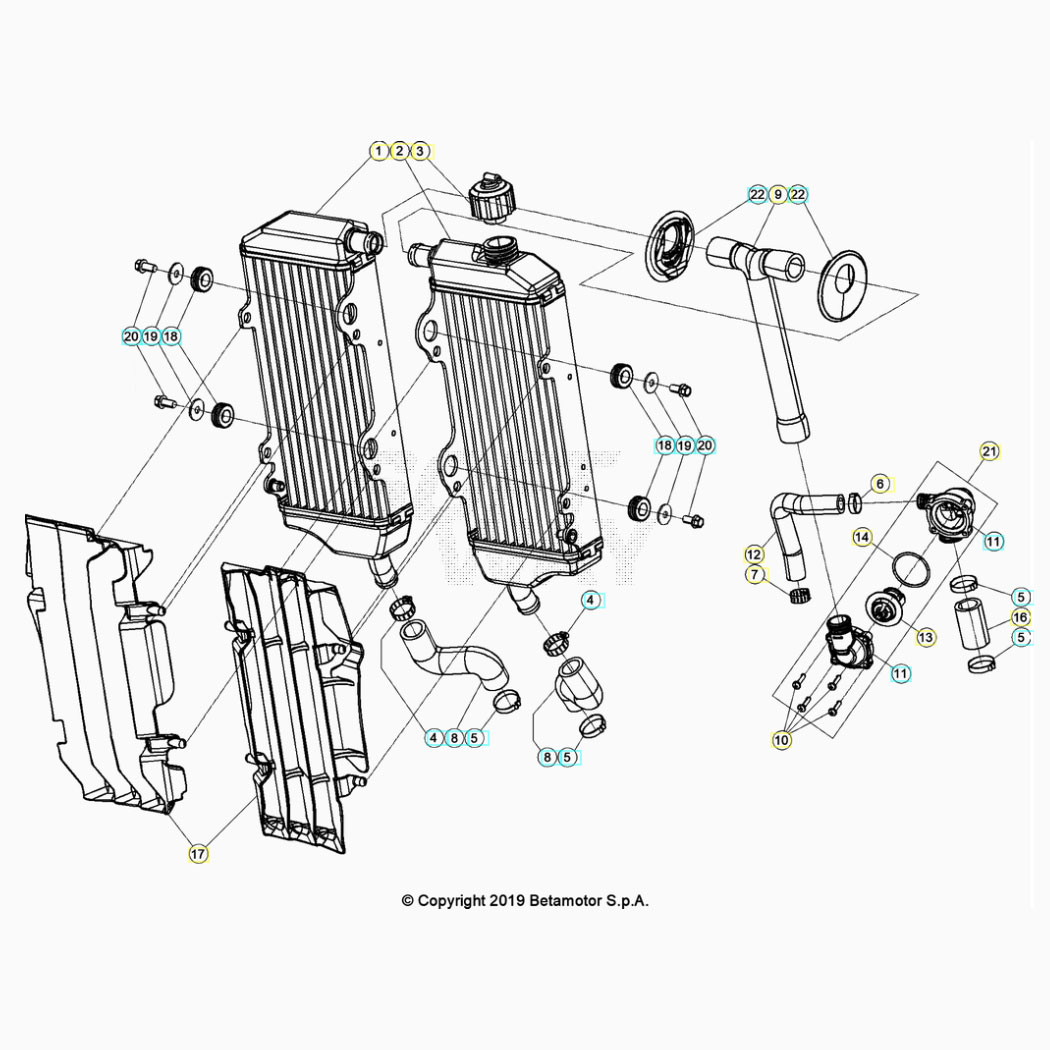 1 2 3
22 9 22
20 19 18
18 19 20
21
6
11
14
12
7
5
16
5
13
11
10
4
4 8 5
8 5
17
© Copyright 2019 Betamotor S.p.A.