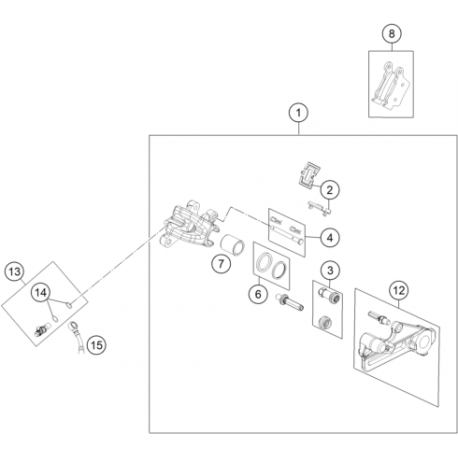 8

1

2

4

7

6

3

12

13

14

15