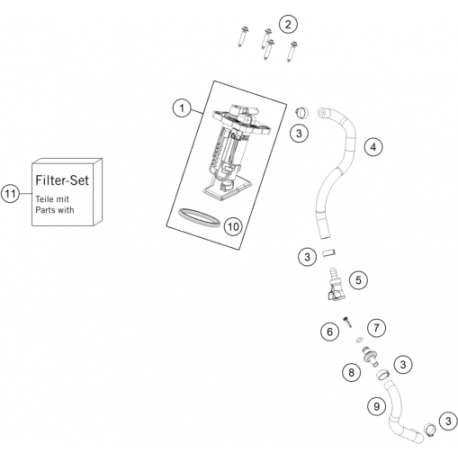 2

1

3

4

Filter-Set
Teile mit
Parts with

11

10

3

5

6

7

8

3

9

3