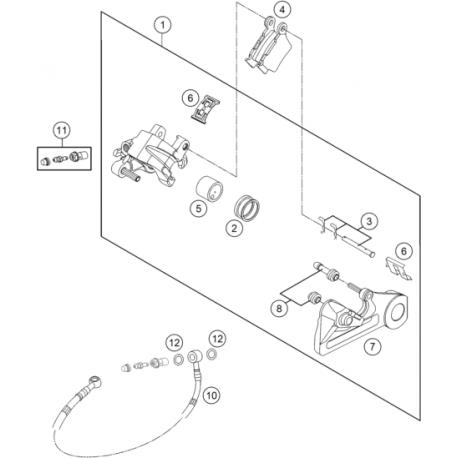 1
4
6
11
5
2
3
6
8
7
12
12
10