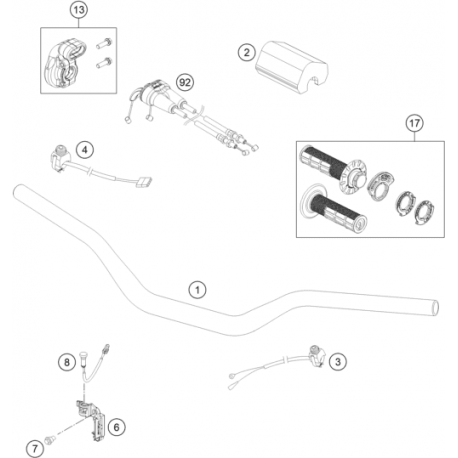 13
2
92
17
4
1
8
3
6
7