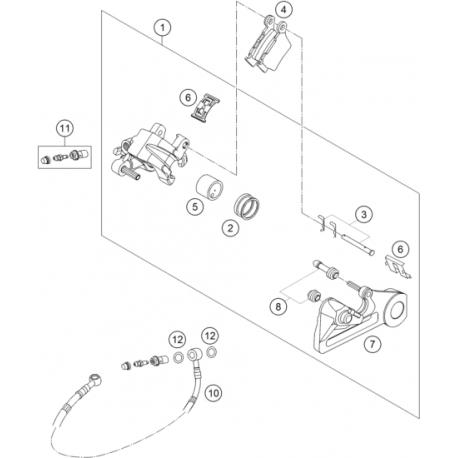 1
4
6
11
5
2
3
6
8
7
12
12
10