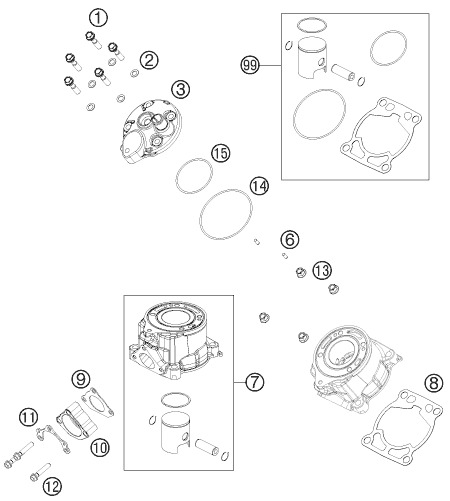 1
2
3
99
15
14
6
13
7
8
9
11
10
12