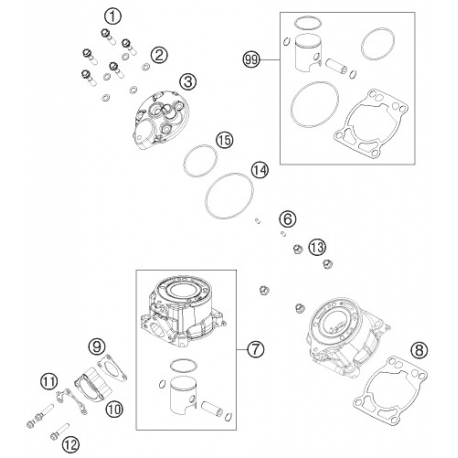 1
2
3
99
15
14
6
13
7
8
9
11
10
12