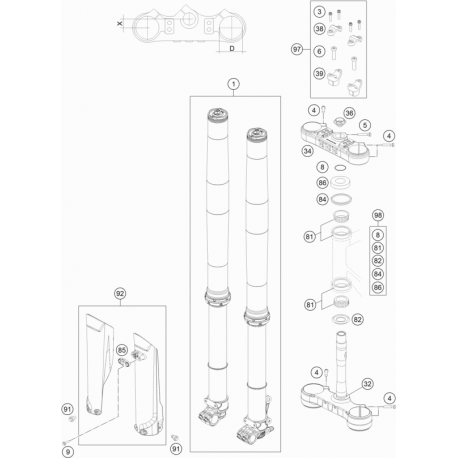 X
D
3
38
97
6
39
1
4
36
5
4
34
8
86
84
98
81
8
81
82
84
86
81
82
92
85
4
32
4
91
9
91