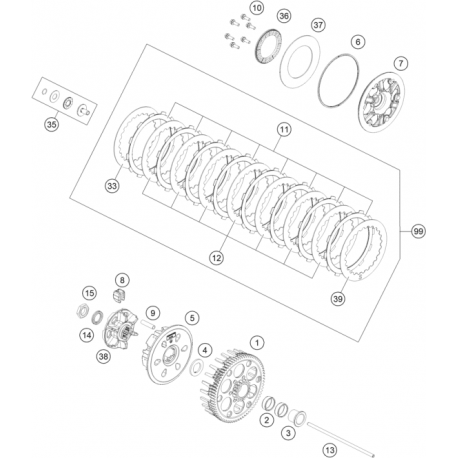 10
36
37
6
7
35
11
33
99
12
39
8
15
9
5
14
38
4
1
2
3
13