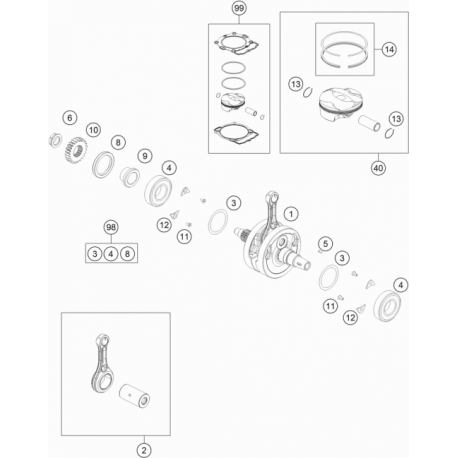 99
14
13
13
40
6
10
8
9
4
3
1
12
11
98
3 4 8
5
3
4
11
12
2