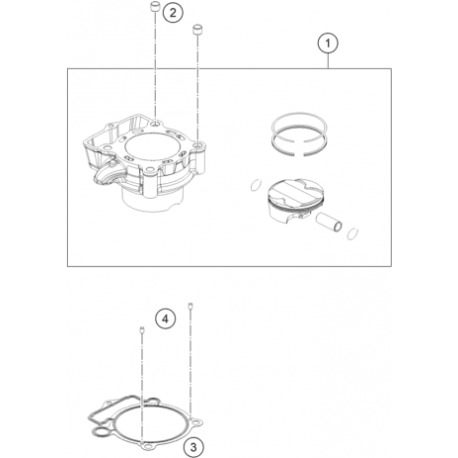 2
1
4
3