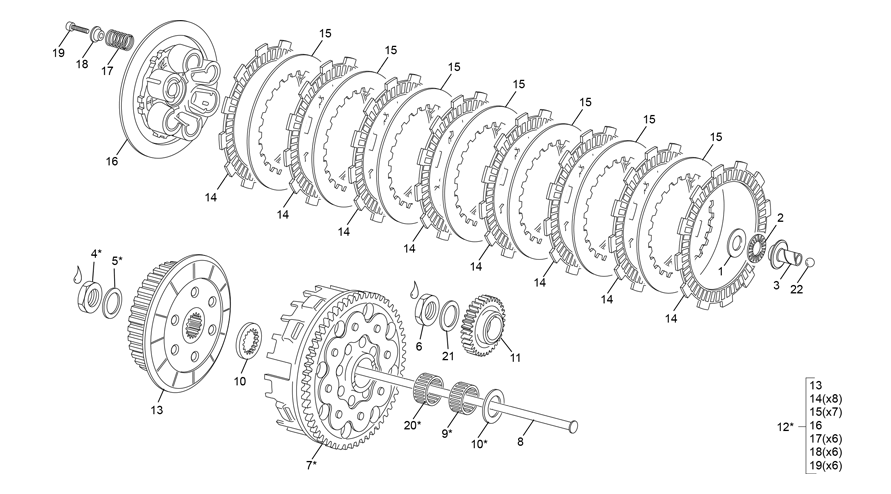 19
18
17
16
15
15
15
15
15
15
15
14
14
14
14
14
14
14
14
2
1
3
22
4*
5*
13
10
6
21
11
7*
20*
9*
10*
8
12*
13
14(x8)
15(x7)
16
17(x6)
18(x6)
19(x6)