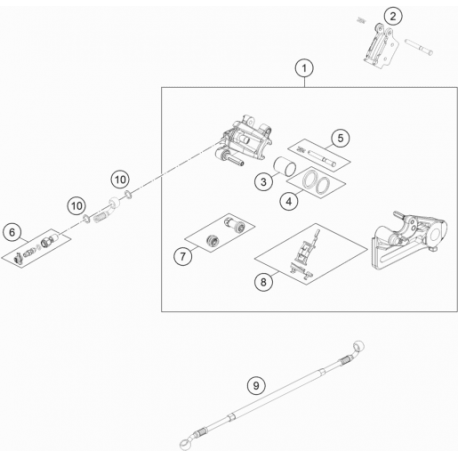 2
1
5
3
4
10
10
6
7
8
9