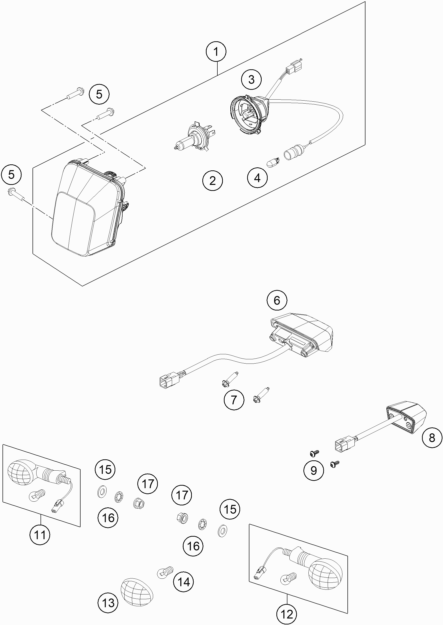 1
5
3
5
2
4
6
7
8
9
15
17
17
15
16
16
11
14
13
12