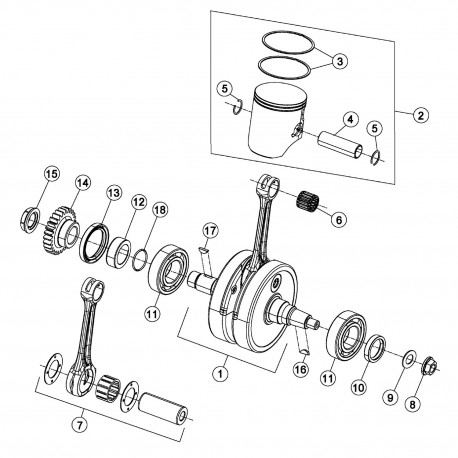 3
5
2
4
5
15
14
13
12
18
6
17
11
1
16
11
10
9
8
7