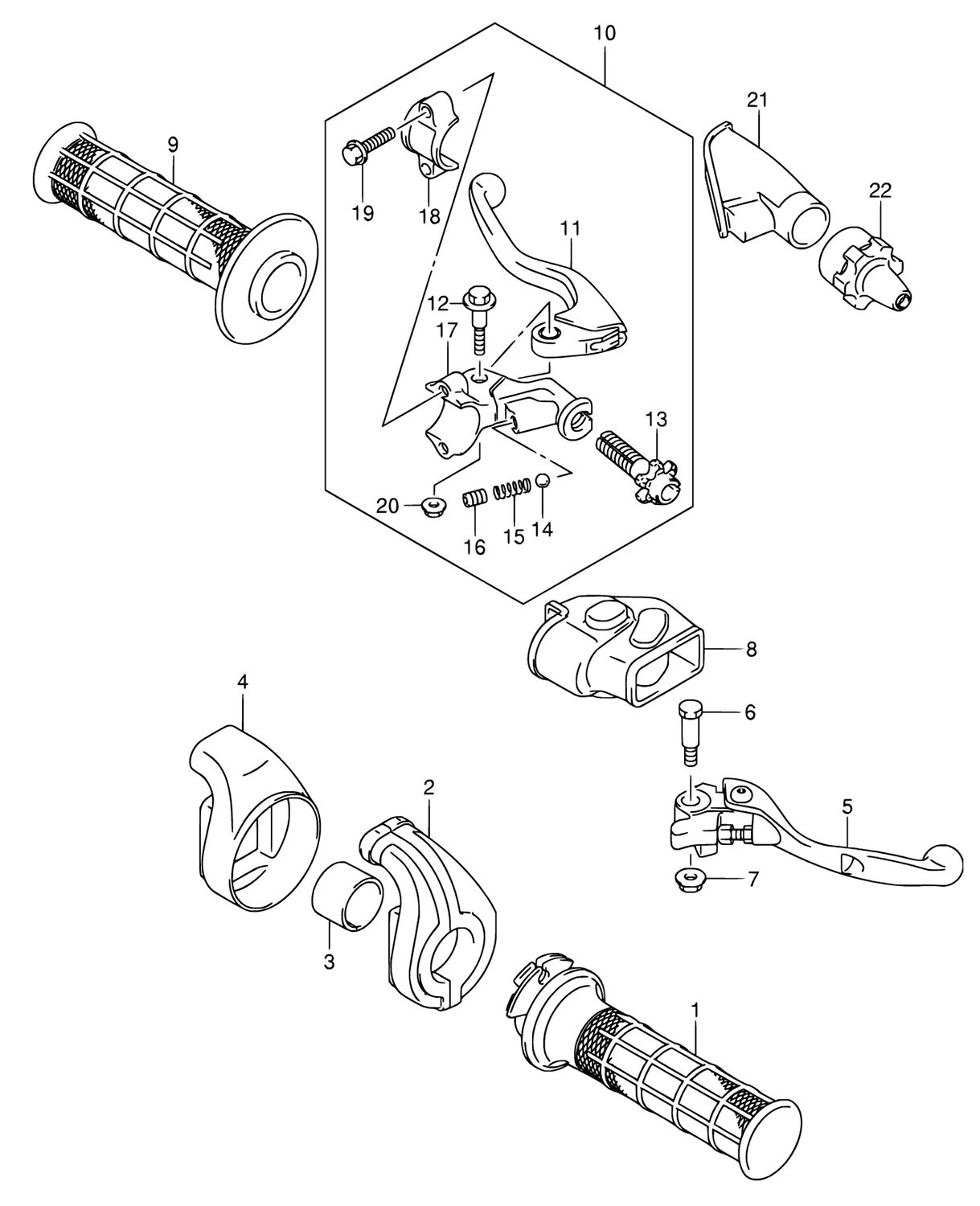 10
21
9
22
19
18
11
12
17
13
20
16
15
14
8
4
6
2
5
7
3
1