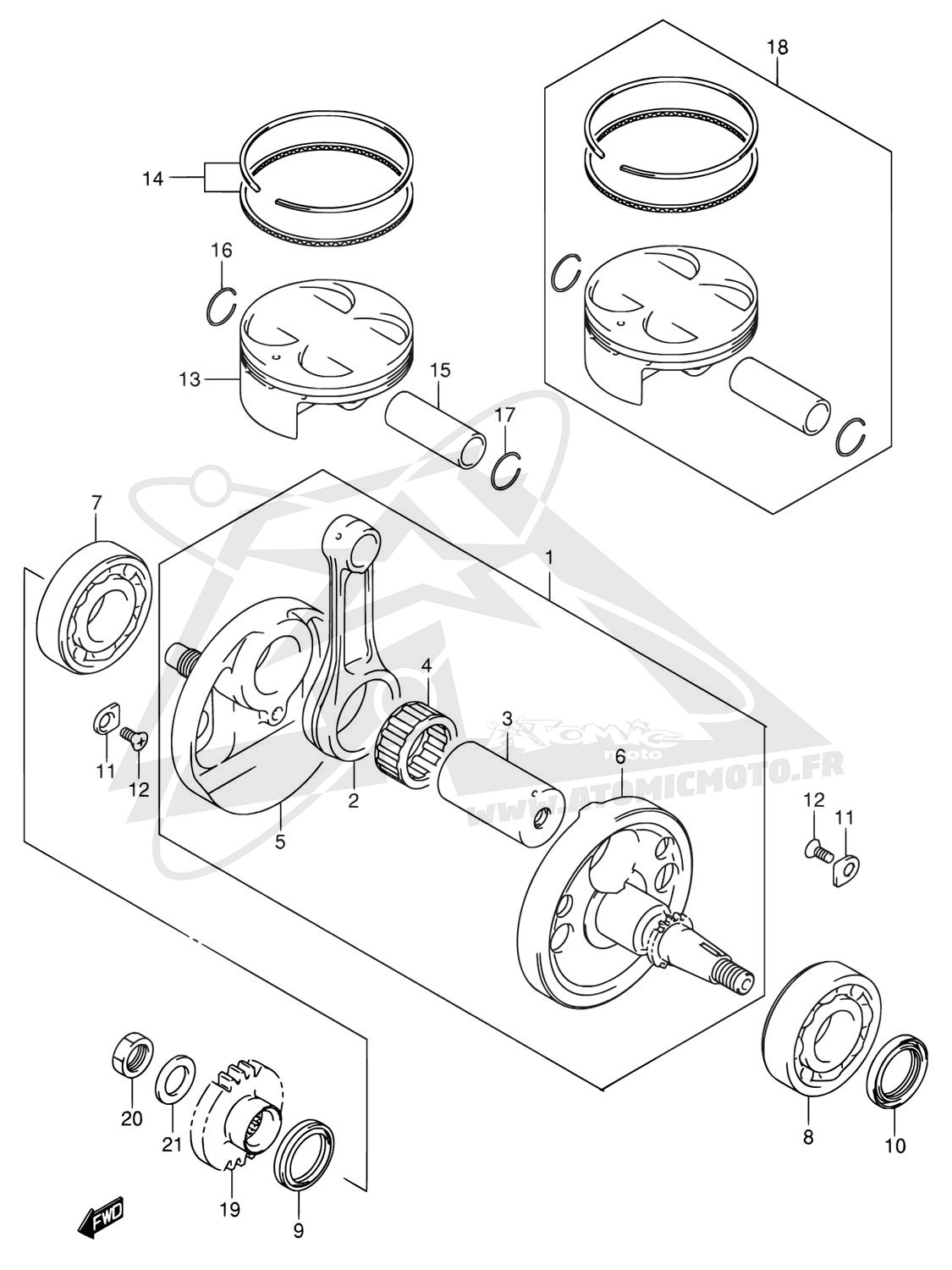 18
14
16
13
15
17
7
1
4
3
Atomic moto
WWW.ATOMICMOTO.FR
6
11
12
2
5
12
11
20
21
19
9
8
10
FWD