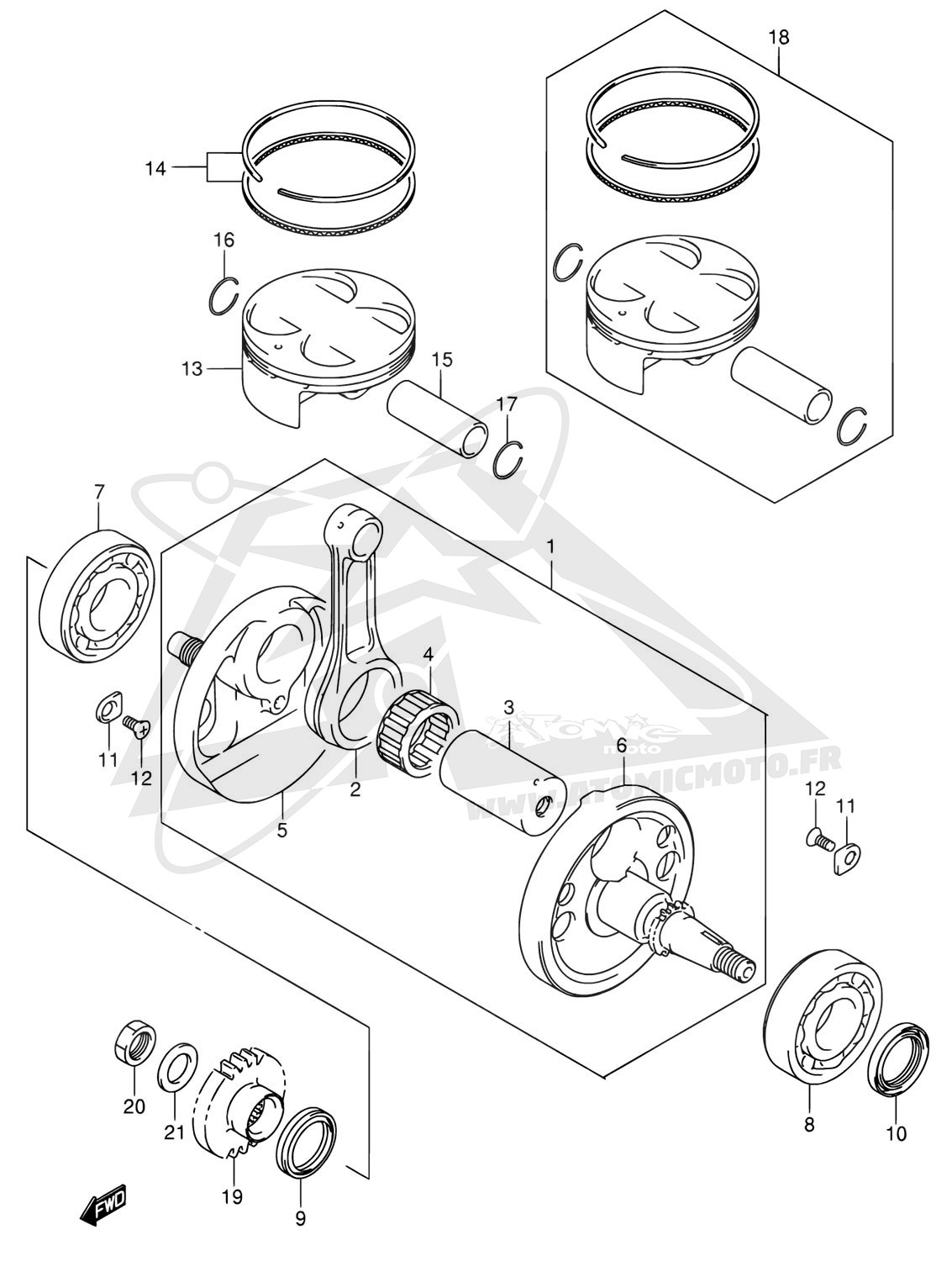 18

14

16

13

15

17

7

1

4

3

Atomic moto

6

WWW.ATOMICMOTO.FR

11

12

2

5

12

11

20

21

19

9

8

10

FWD