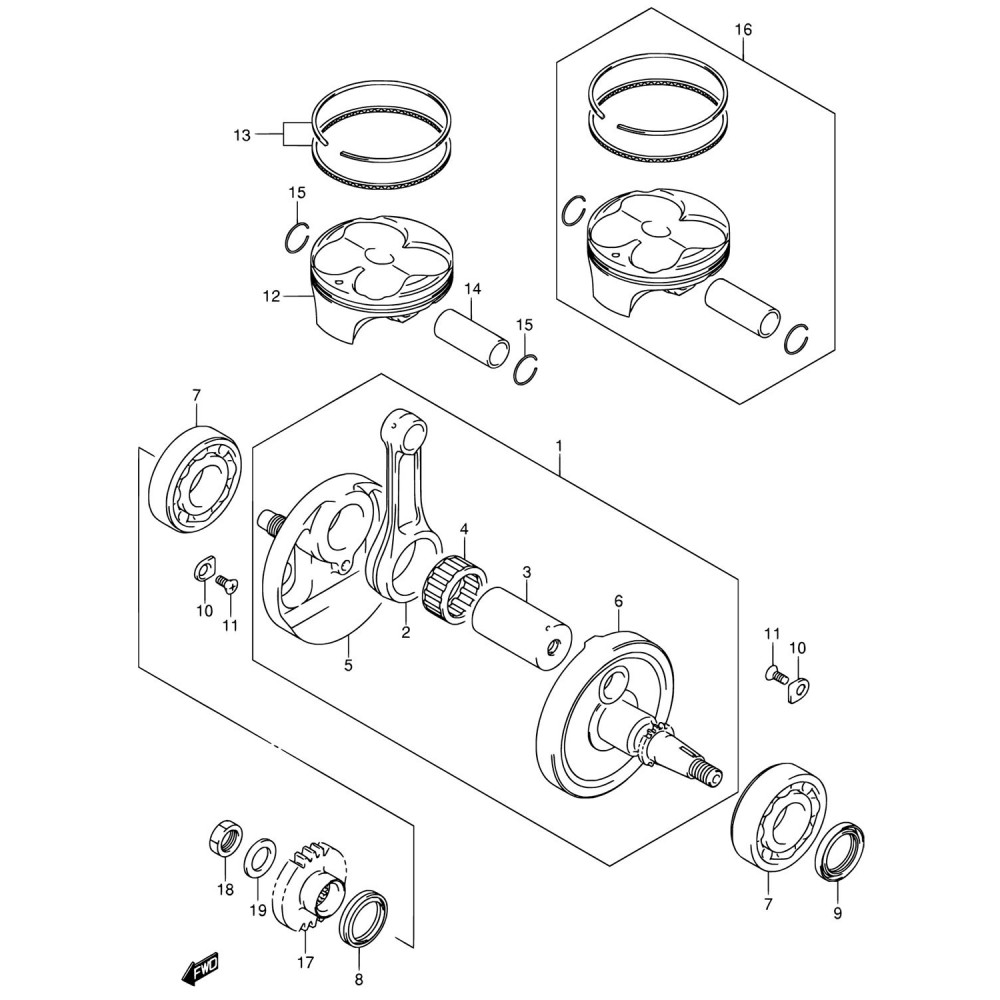 16
13
15
12
14
15
7
1
4
3
6
10
11
2
5
11
10
18
19
17
8
7
9
FWD