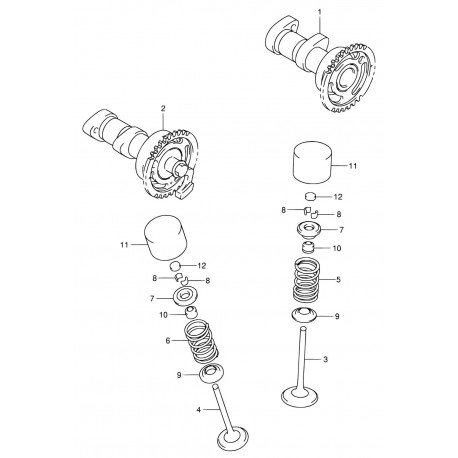 1
2
11
12
8
8
7
10
5
9
3
11
12
8
8
7
10
6
9
4