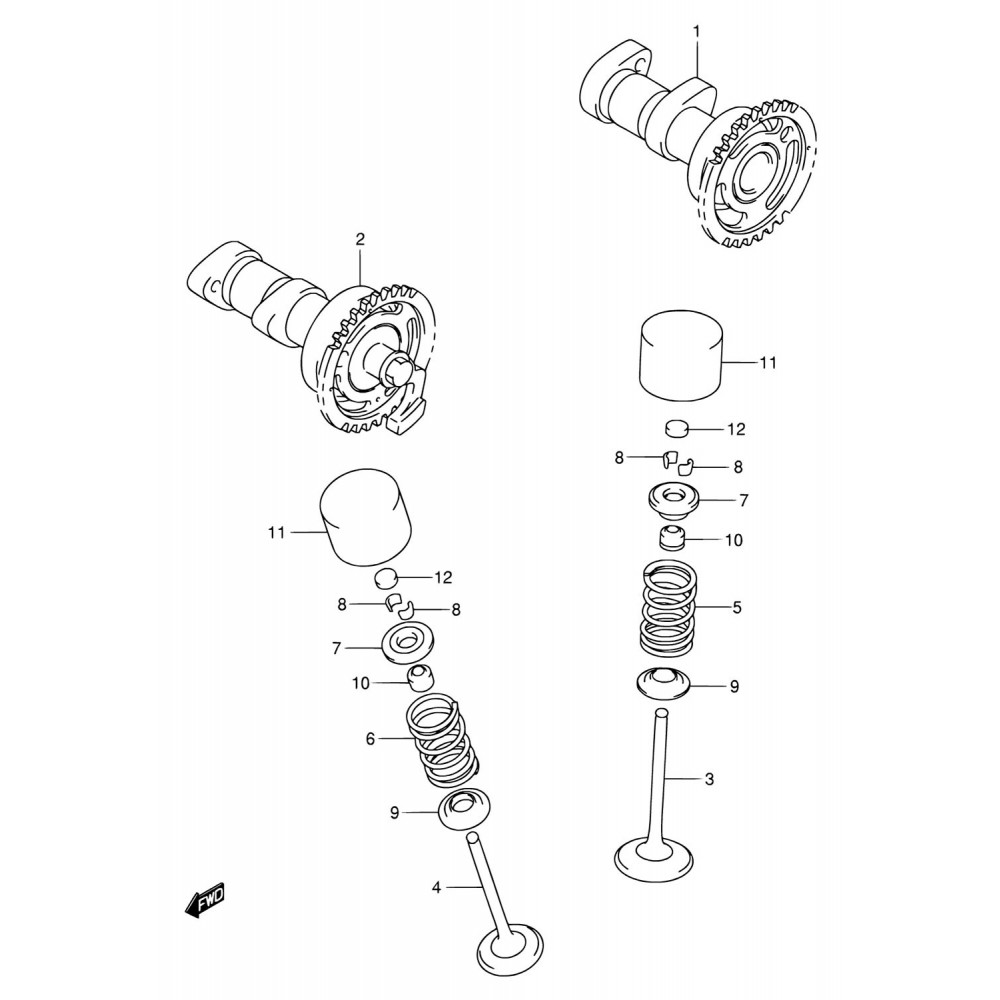 1

2

11

12

8

8

7

10

5

9

3

11

12

8

8

7

10

6

9

4

FWD