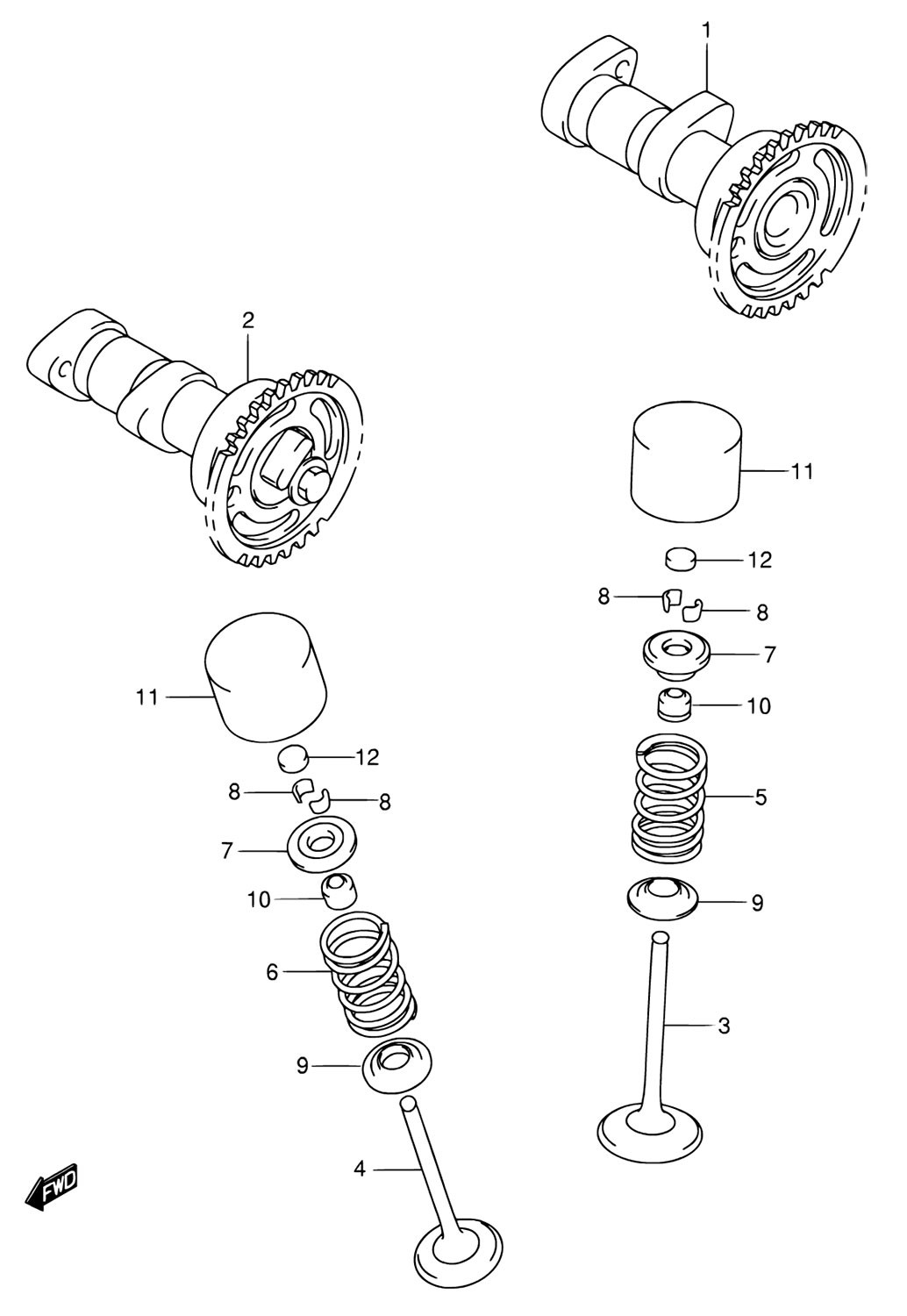 1
2
11
12
8
8
7
10
5
9
3
11
12
8
8
7
10
6
9
4
FWD