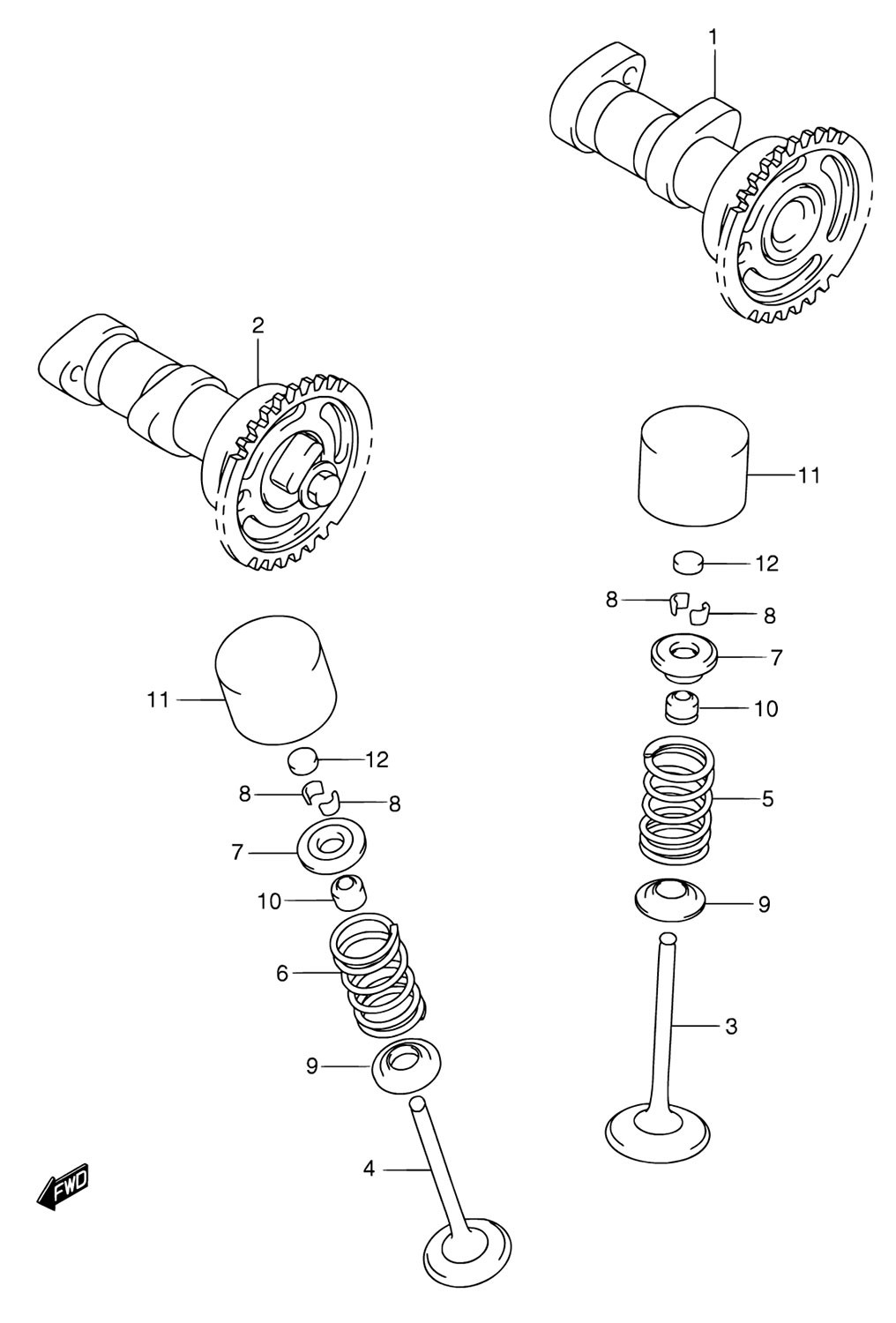 1

2

11

12

8

8

7

10

5

9

3

11

12

8

8

7

10

6

9

4

FWD