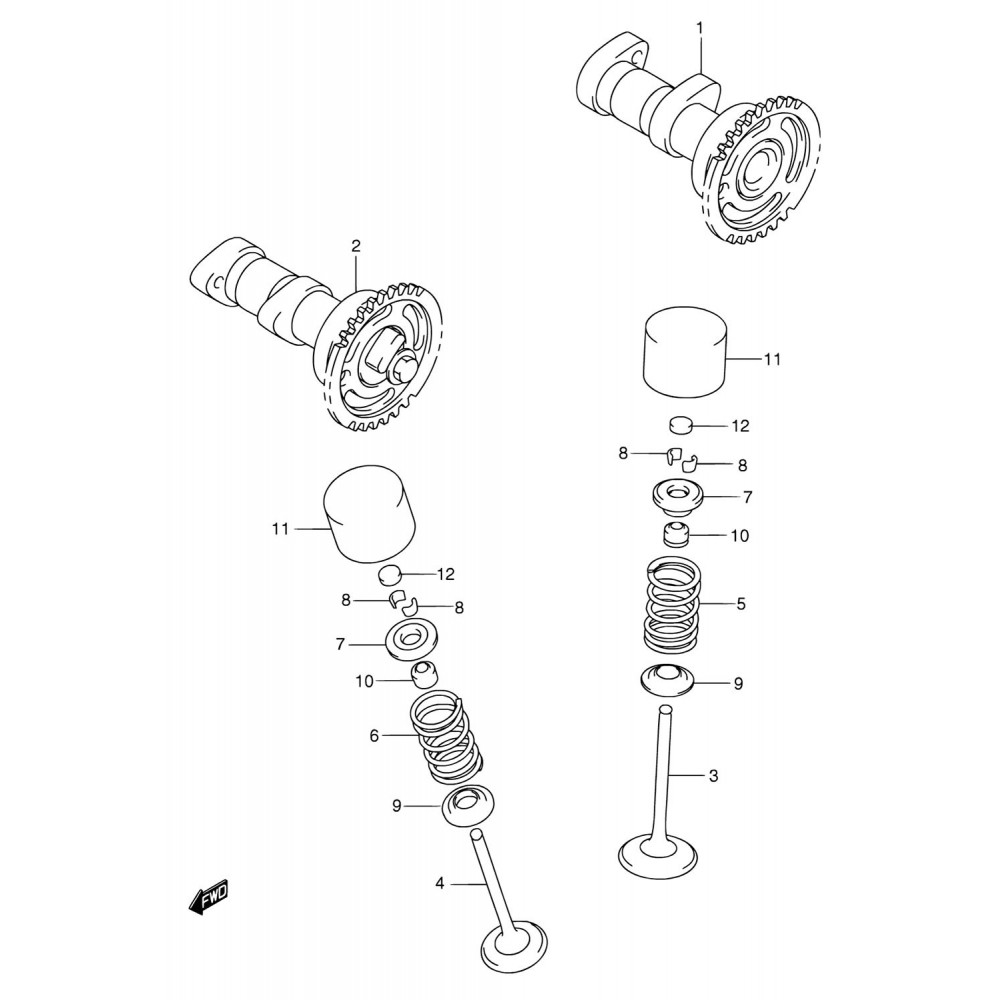 1

2

11

12

8

8

7

10

5

9

3

11

12

8

8

7

10

6

9

4

FWD