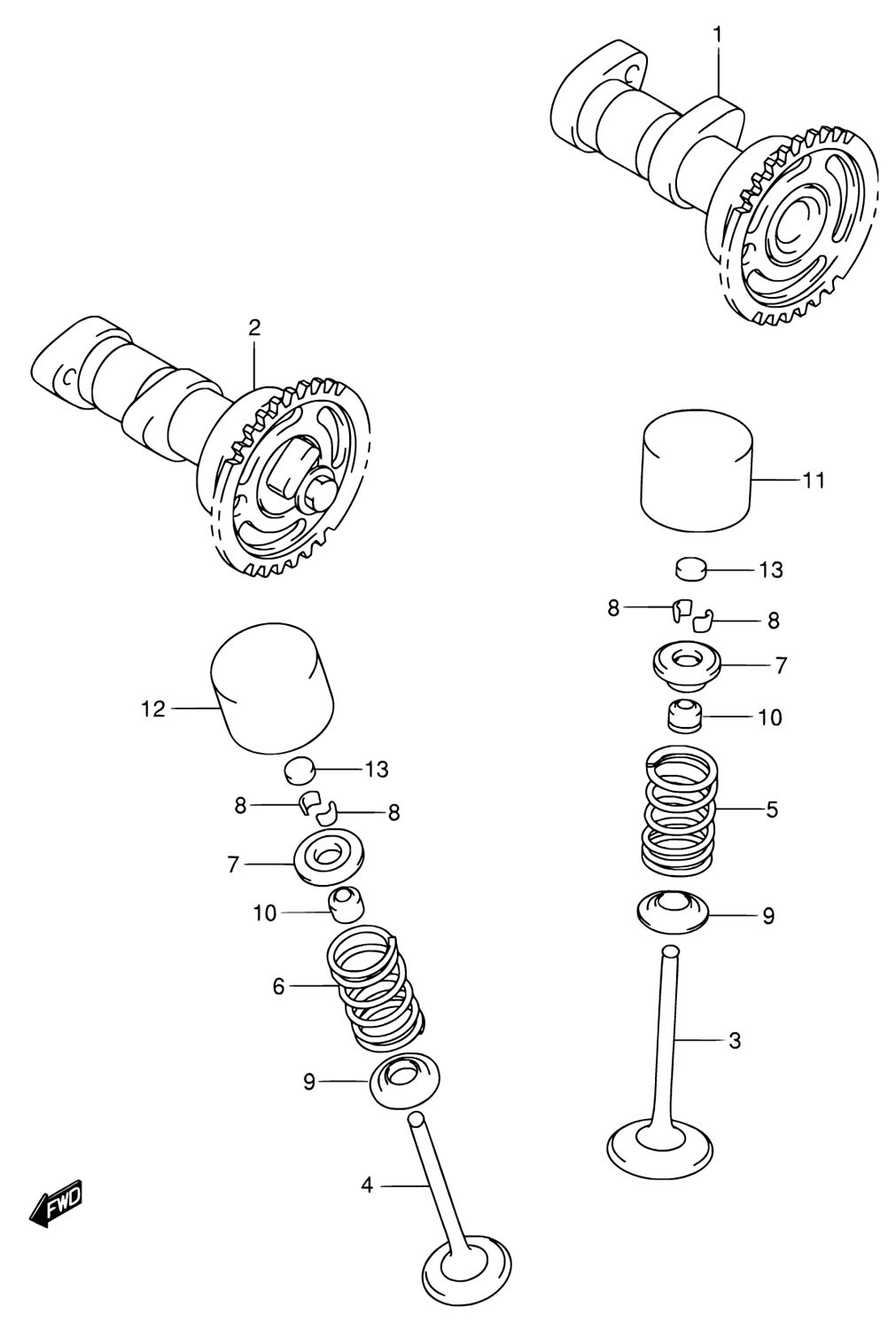 1

2

11

13

8

8

7

10

5

9

3

12

13

8

8

7

10

6

9

4

FWD