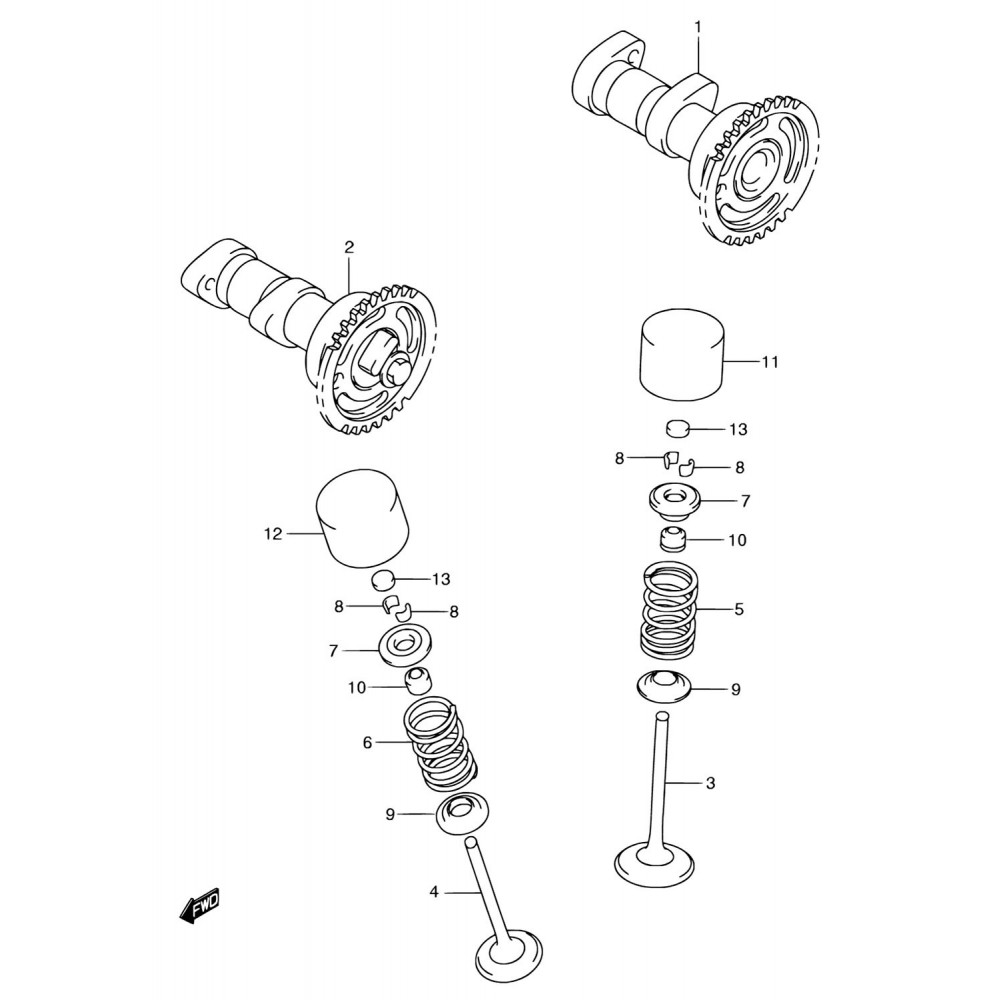 1
2
11
13
8
8
7
10
5
9
3
12
13
8
8
7
10
6
9
4
FWD