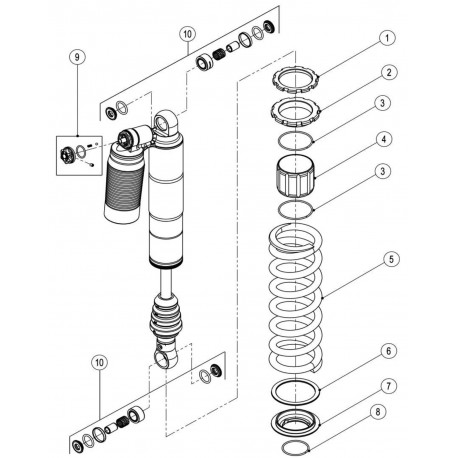 10
9
1
2
3
4
3
5
6
7
8
10