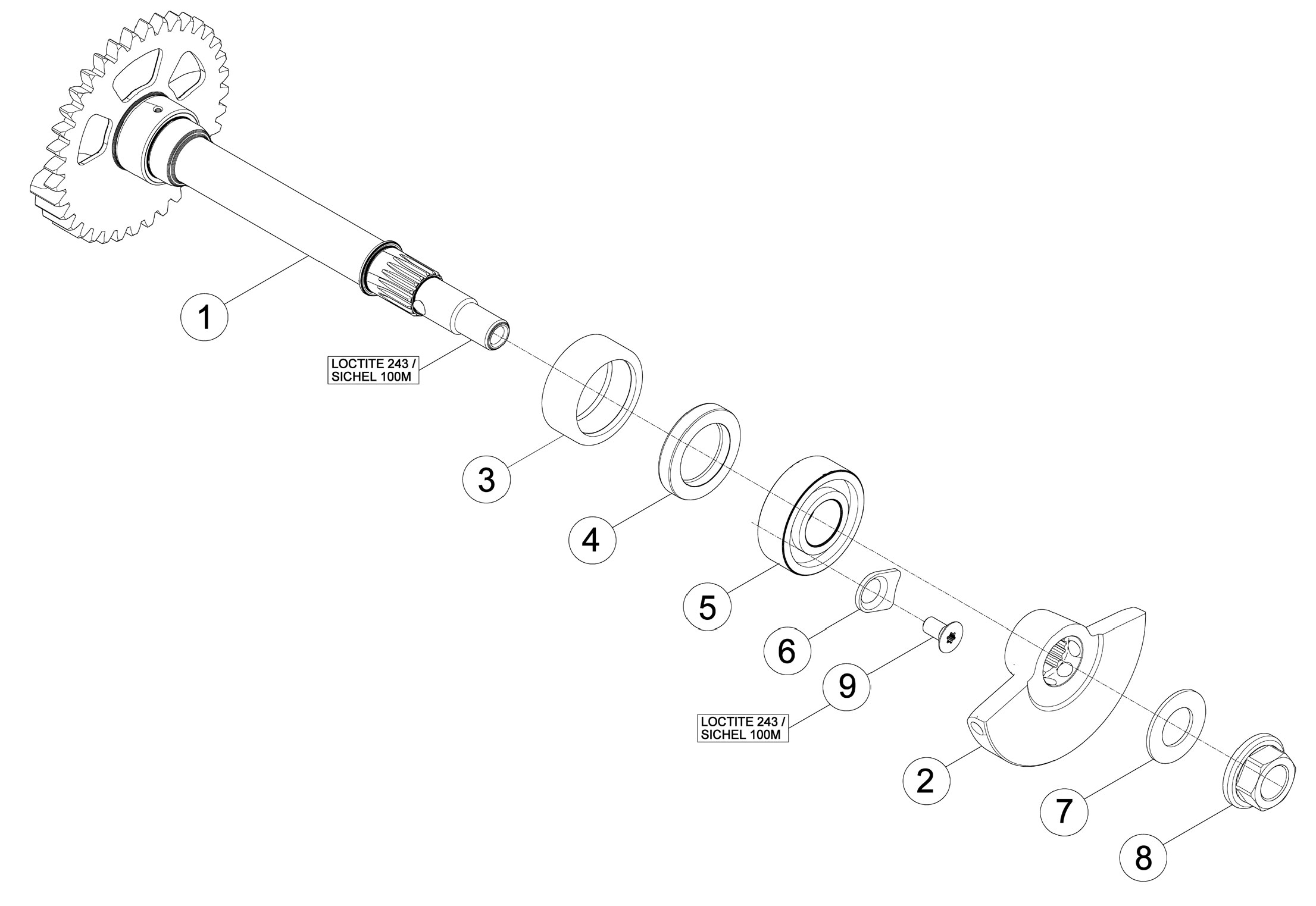 1

LOCTITE 243 / SICHEL 100M

3

4

5

6

9

LOCTITE 243 / SICHEL 100M

2

7

8