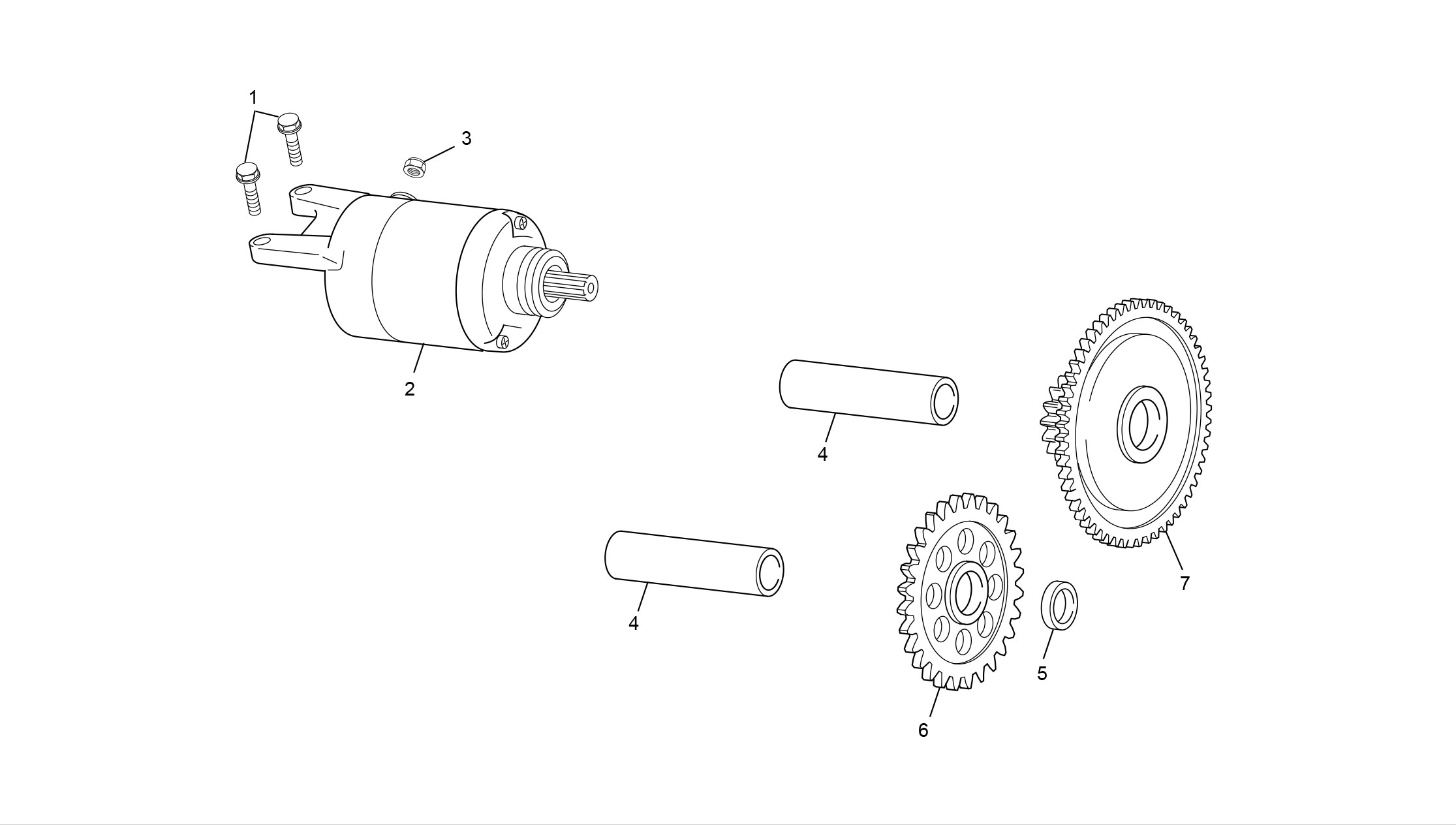 1
3
2
4
7
4
5
6