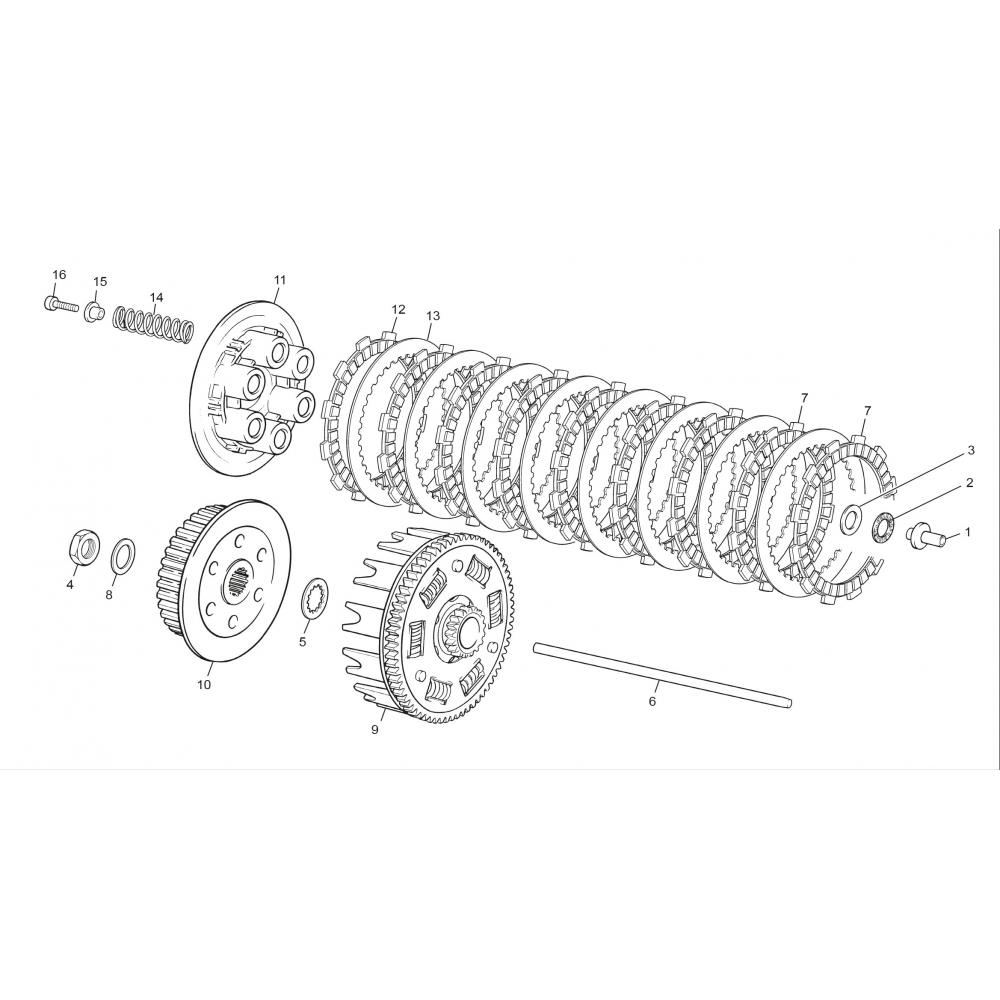 16
15
14
11
12
13
7
7
3
2
1
4
8
10
5
9
6