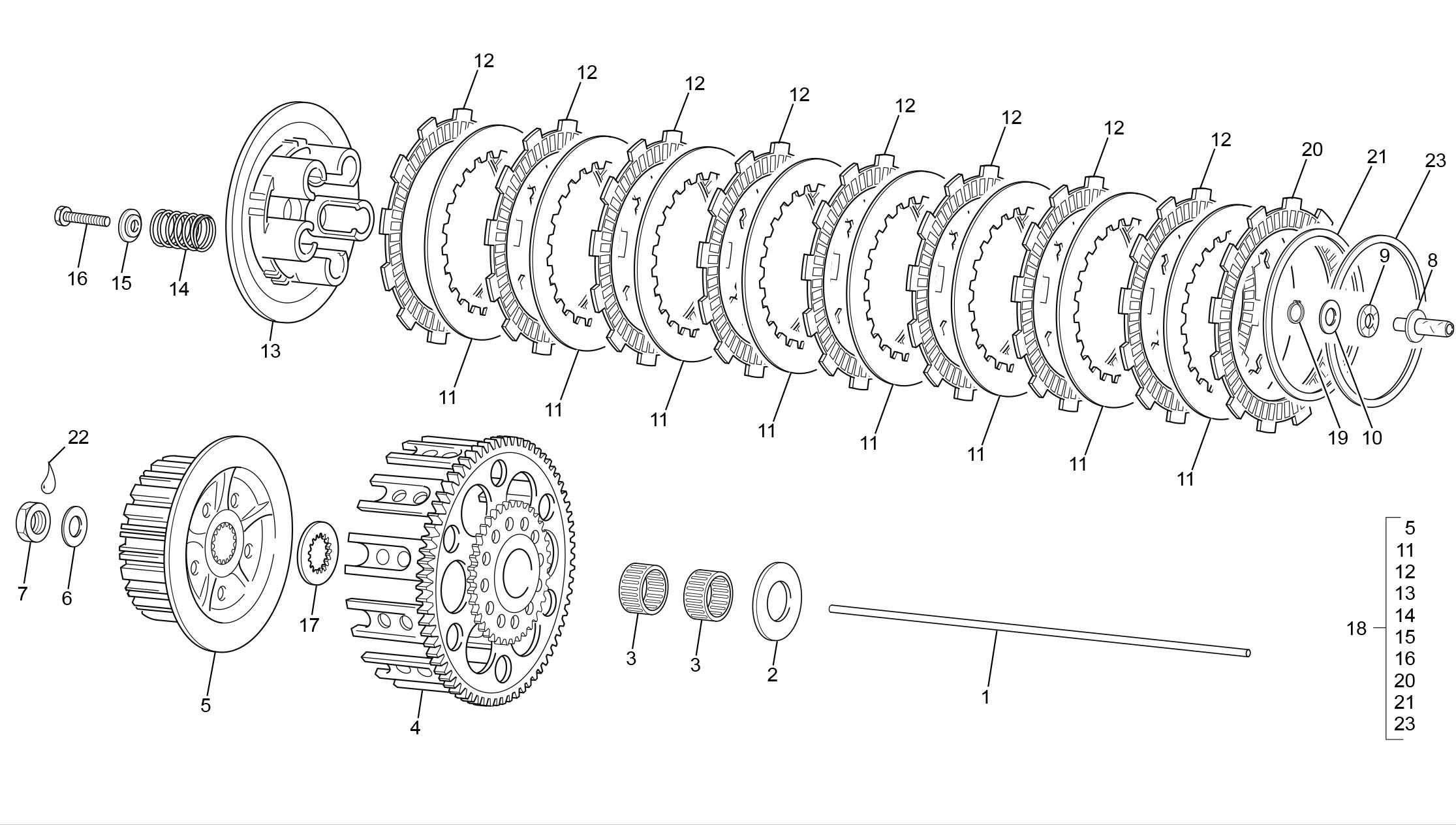 12
12
12
12
12
12
12
12
20
21
23
16
15
14
13
9
8
11
11
11
11
11
11
11
11
19
10
22
7
6
5
17
4
3
3
2
1
18
5
11
12
13
14
15
16
20
21
23