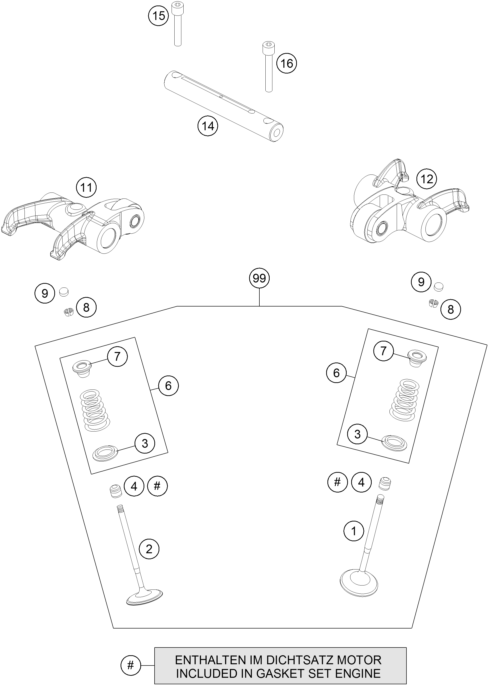 15
16
14
11
12
99
9
8
9
8
7
6
3
7
6
3
4
#
#
4
2
1
#
ENTHALTEN IM DICHTSATZ MOTOR
INCLUDED IN GASKET SET ENGINE