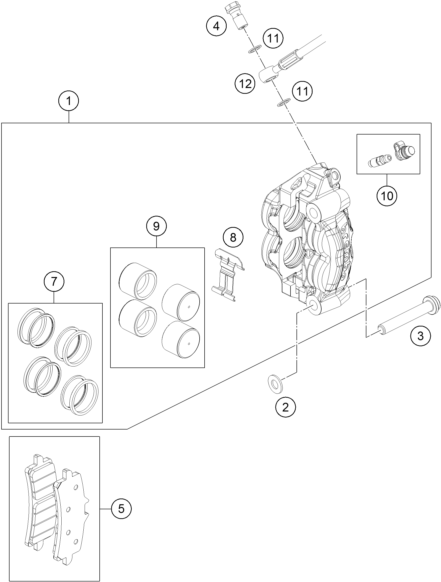 4
11
12
11
1
10
9
8
7
3
2
5