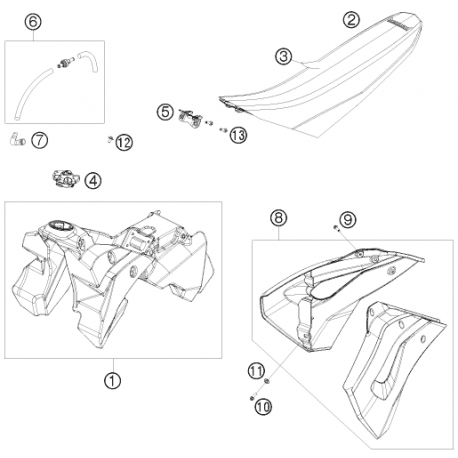 6
2
3
5
13
7
12
4
8
9
1
11
10