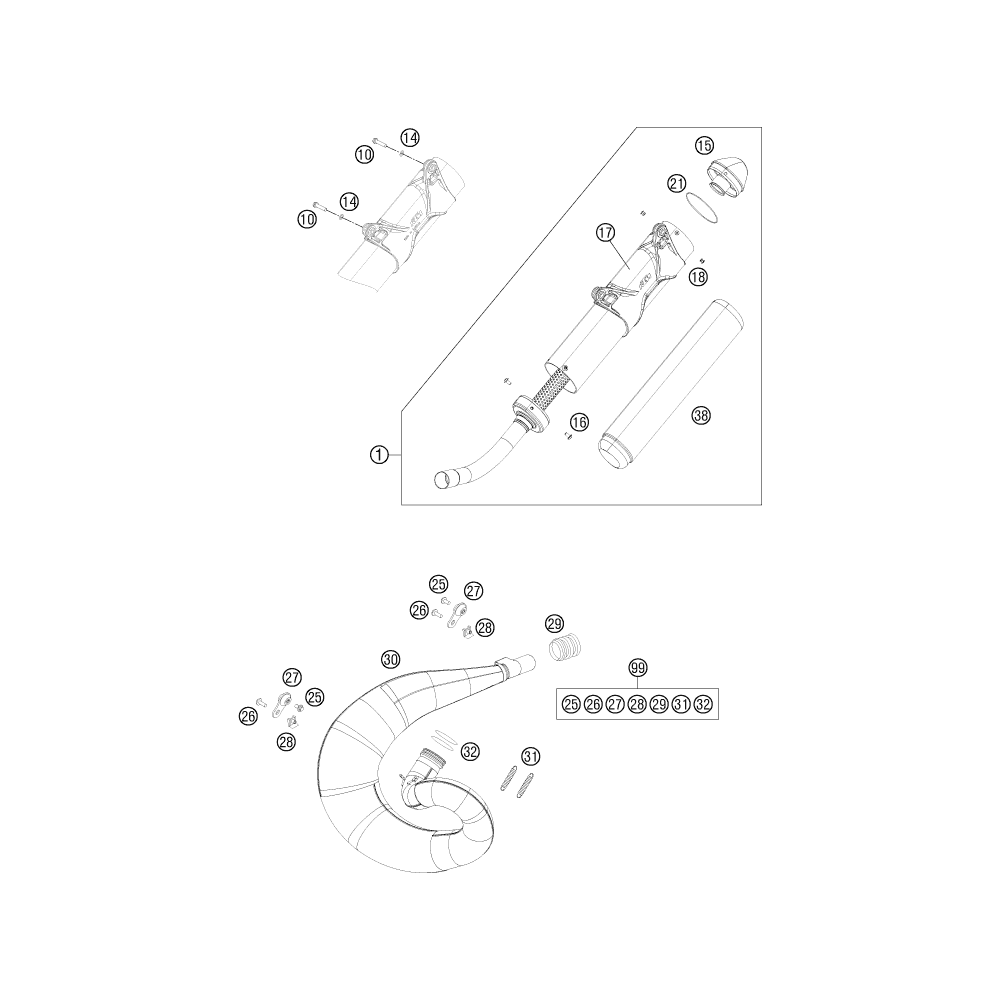 14
10
14
10
15
21
17
18
38
16
1
25
27
26
28
29
30
99
25 26 27 28 29 31 32
27
25
26
28
32
31