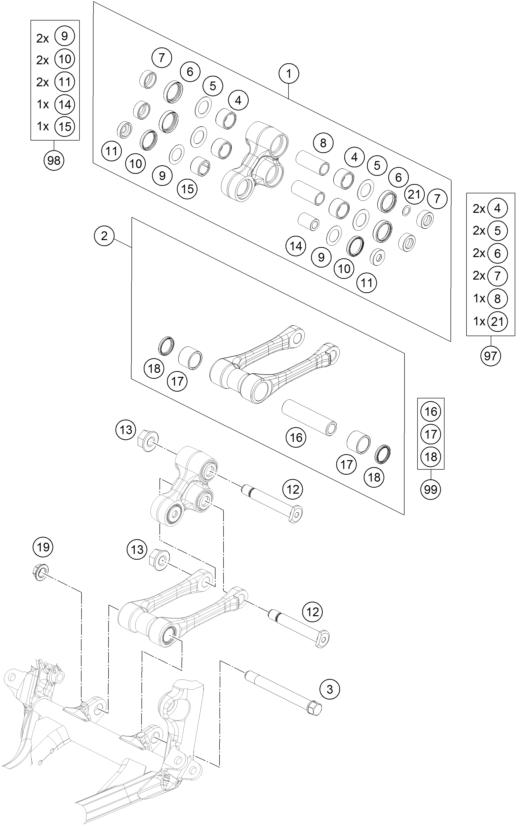 2x 9
2x 10
2x 11
1x 14
1x 15
98

7
6
5
4
1
11
10
9
15
8
4
5
6
21
7
14
9
10
11

2x 4
2x 5
2x 6
2x 7
1x 8
1x 21
97

2
18
17
16
17
18

16
17
18
99

13
12
19
13
12
3