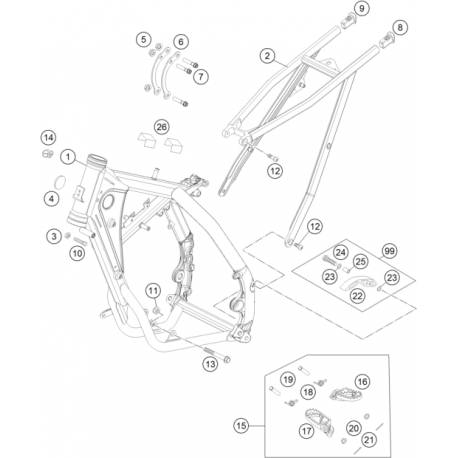 9
8
5
6
2
7
26
14
1
12
4
3
10
12
24
99
25
23
23
22
11
13
19
16
18
15
17
20
21