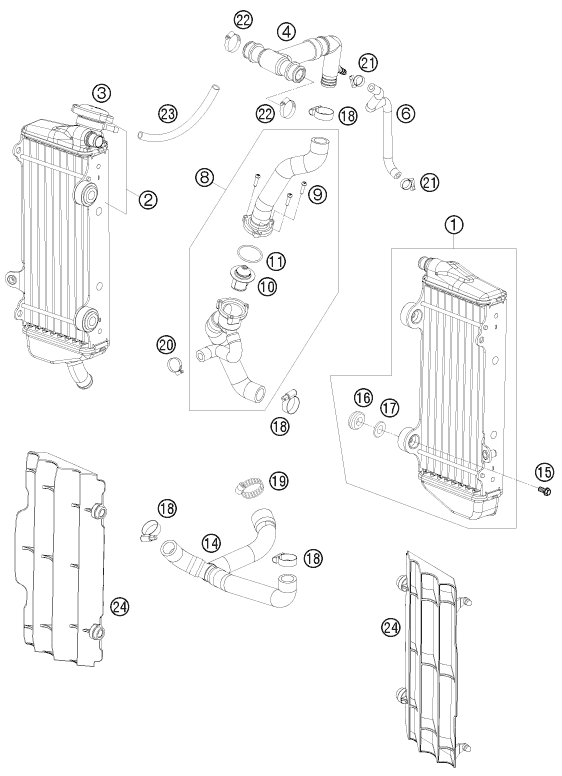 22
4
21
3
23
22
18
6
8
9
2
21
1
11
10
20
16
17
18
15
19
18
14
18
24
24